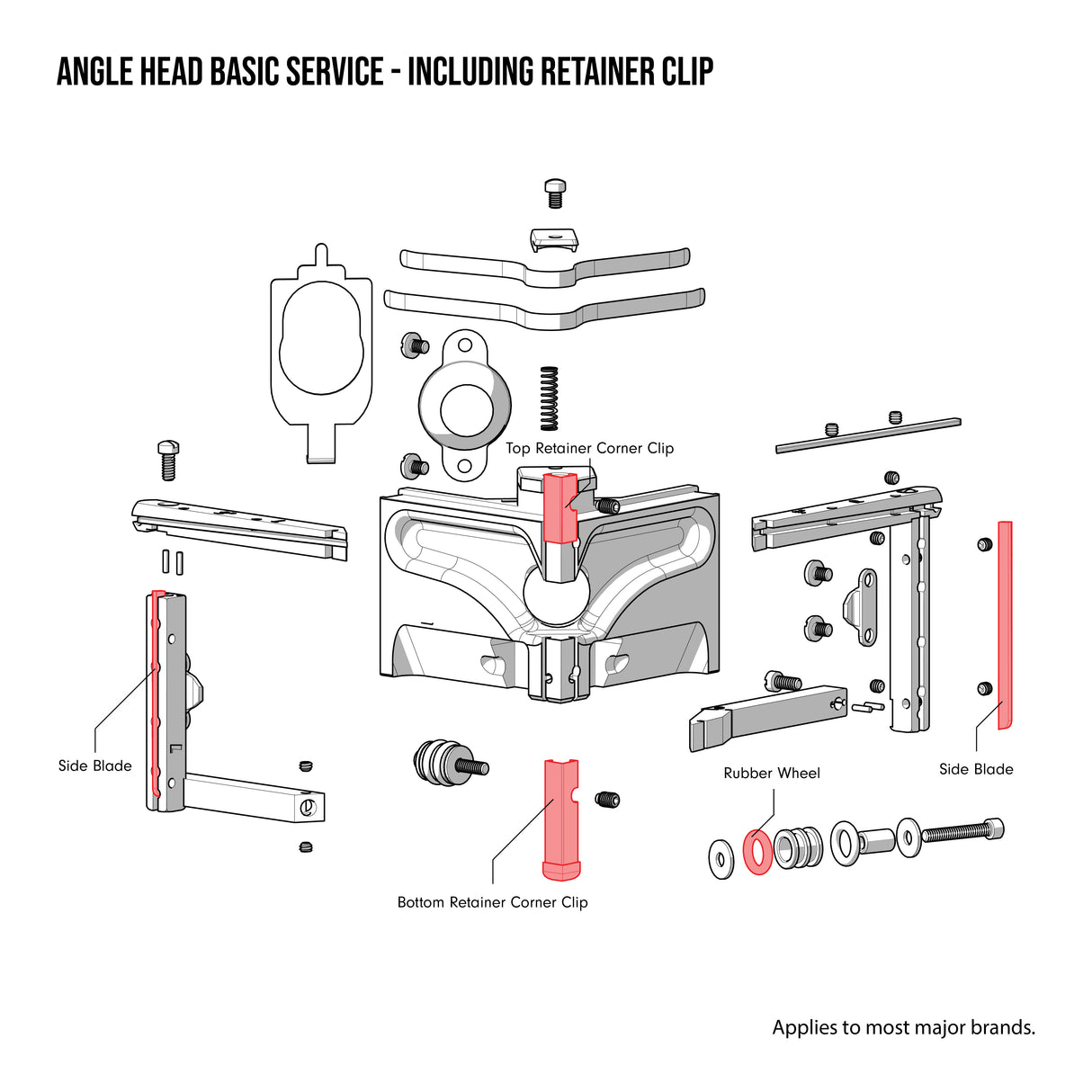 ANGLE HEAD BASIC SERVICE - INCLUDING RETAINER CLIP

Top Retainer Corner Clip

Side Blade

Rubber Wheel

Side Blade

Bottom Retainer Corner Clip

Applies to most major brands.