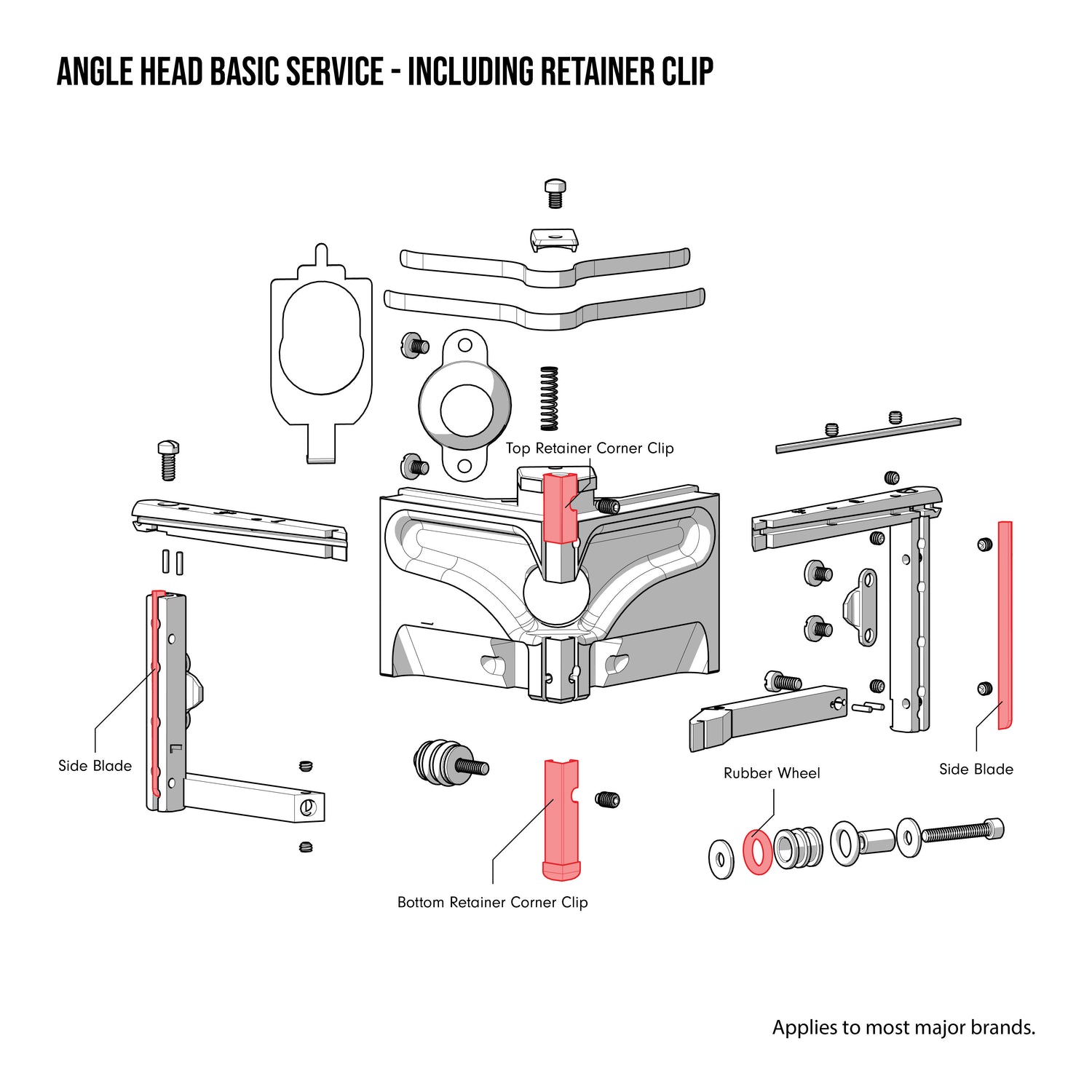 ANGLE HEAD BASIC SERVICE - INCLUDING RETAINER CLIP

Top Retainer Corner Clip

Side Blade

Rubber Wheel

Side Blade

Bottom Retainer Corner Clip

Applies to most major brands.