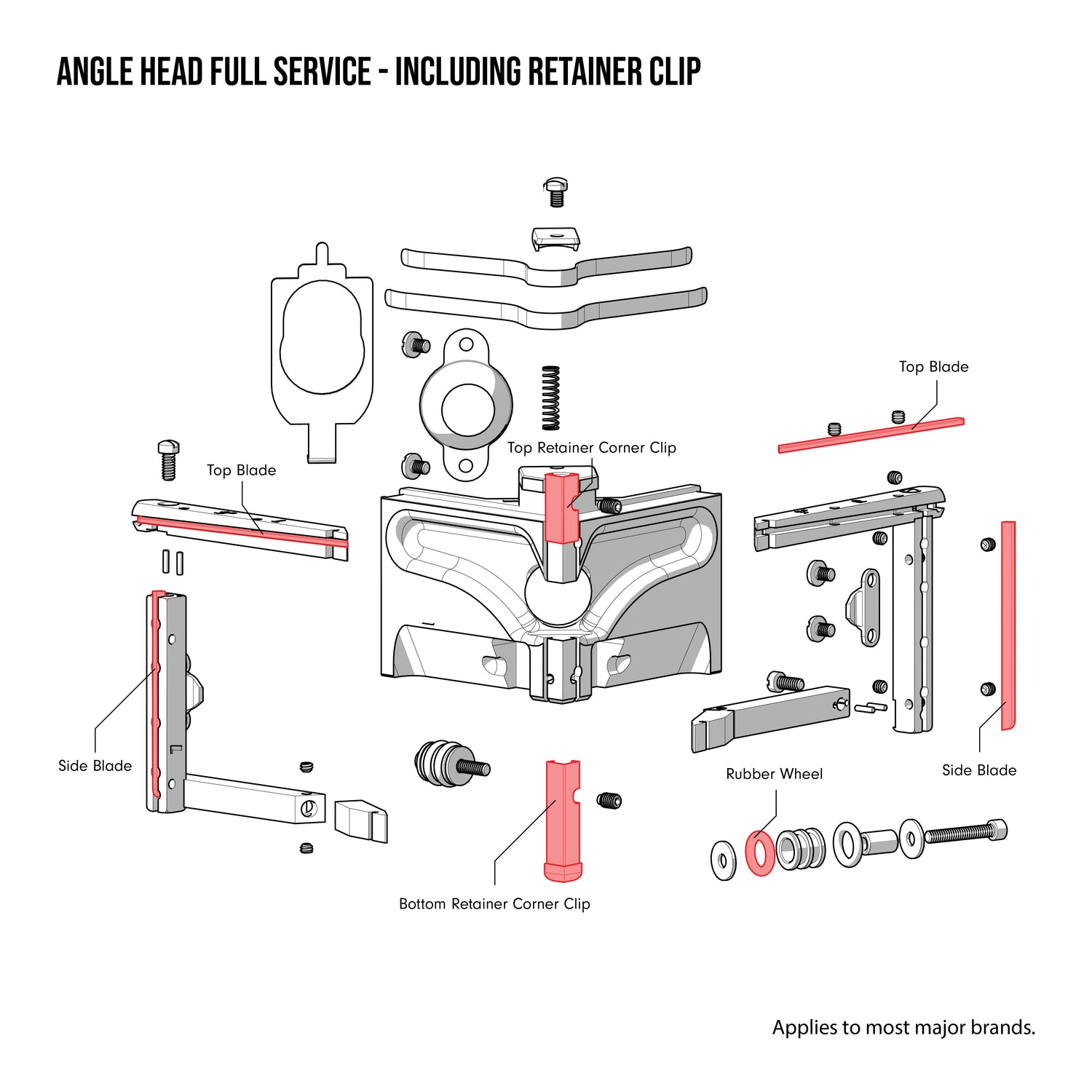 ANGLE HEAD FULL SERVICE - INCLUDING RETAINER CLIP

Top Blade

Top Retainer Corner Clip

Top Blade

Side Blade

Rubber Wheel

Side Blade

Bottom Retainer Corner Clip

Applies to most major brands.