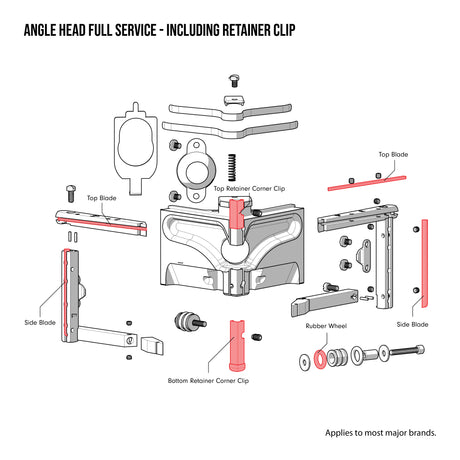 ANGLE HEAD FULL SERVICE - INCLUDING RETAINER CLIP

Top Blade

Top Retainer Corner Clip

Top Blade

Side Blade

Rubber Wheel

Side Blade

Bottom Retainer Corner Clip

Applies to most major brands.