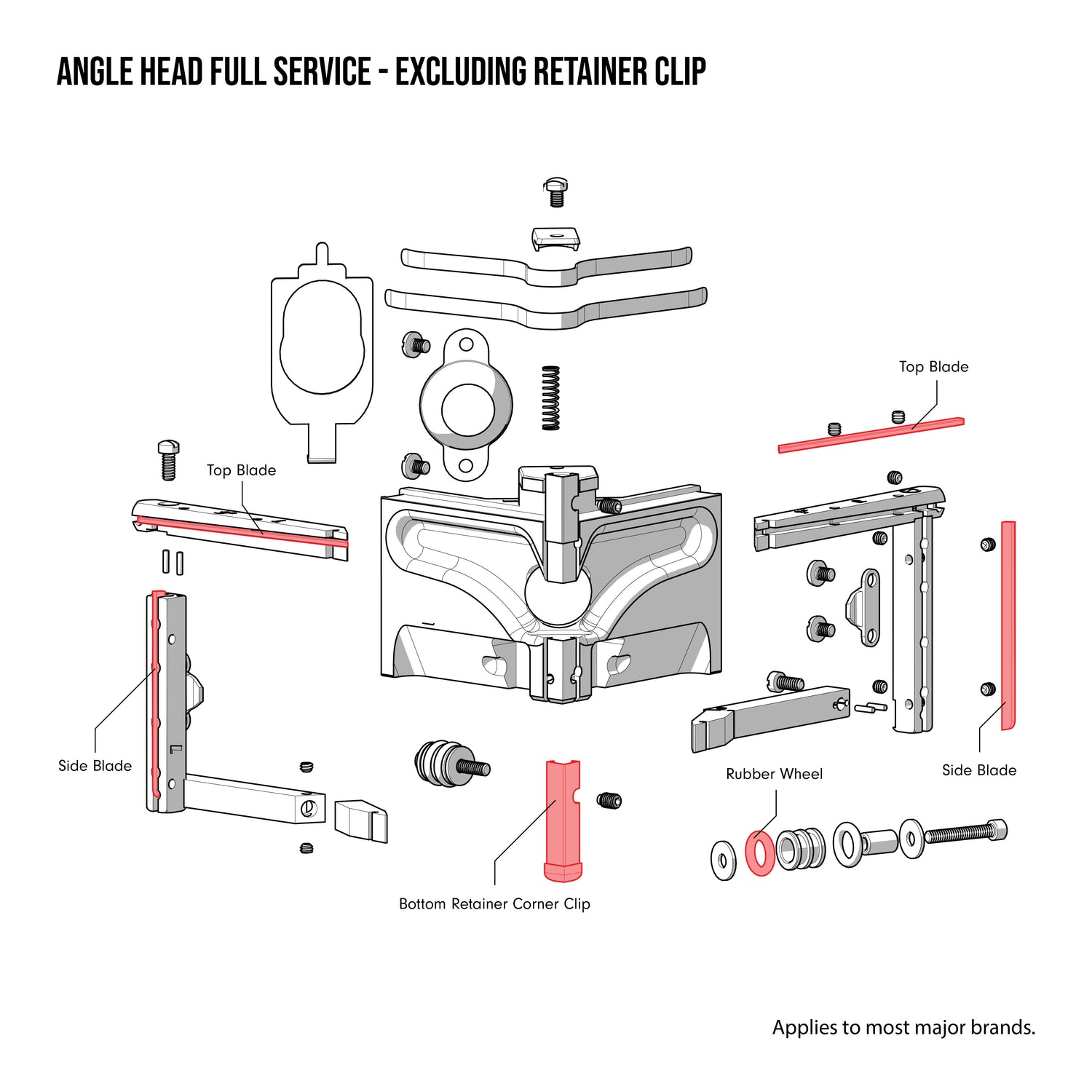 ANGLE HEAD FULL SERVICE - EXCLUDING RETAINER CLIP

Top Blade

Top Blade

Side Blade

Rubber Wheel

Side Blade

Bottom Retainer Corner Clip

Applies to most major brands.