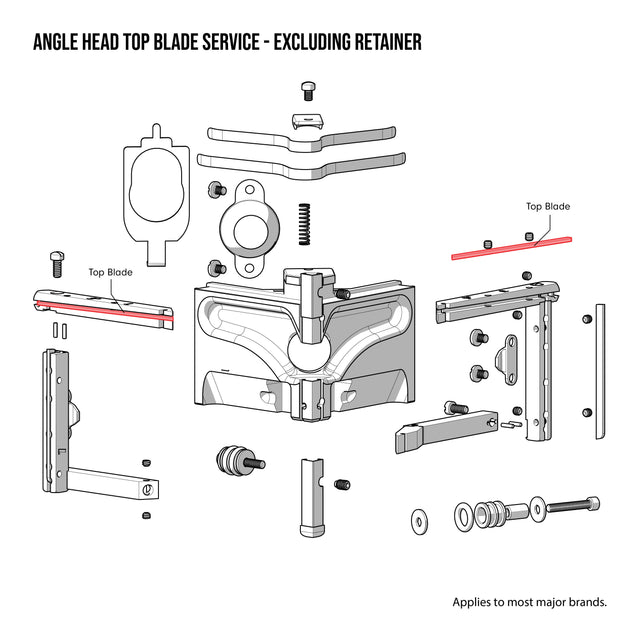 ANGLE HEAD TOP BLADE SERVICE - EXCLUDING RETAINER

Top Blade

Top Blade

Applies to most major brands.