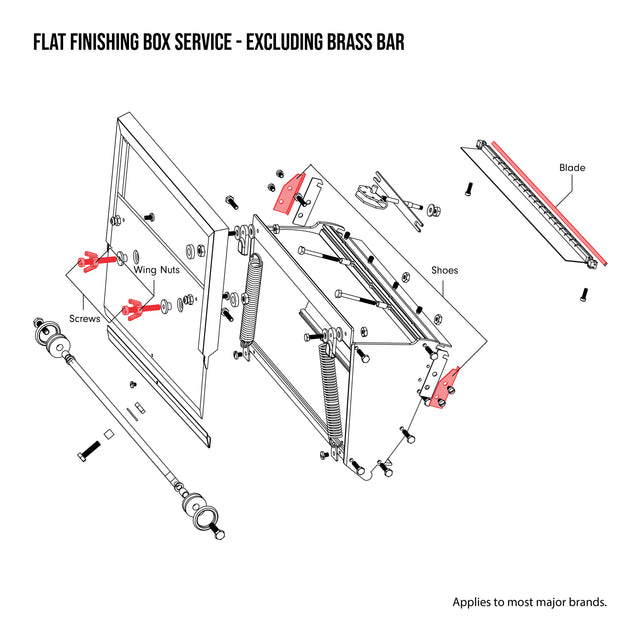 FLAT FINISHING BOX SERVICE - EXCLUDING BRASS BAR

Blade

Shoes

Wing Nuts

Screws

Applies to most major brands.