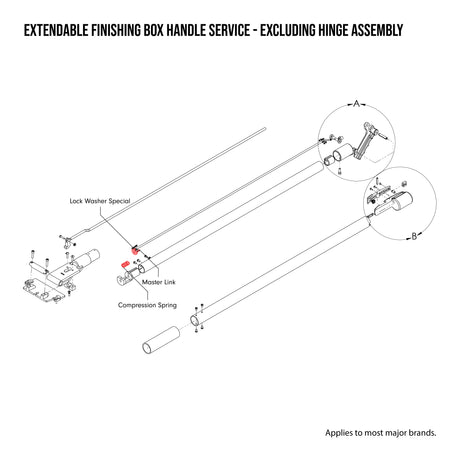 EXTENDABLE FINISHING BOX HANDLE SERVICE - EXCLUDING HINGE ASSEMBLY

A

Lock Washer Special

B

Master Link

Compression Spring

Applies to most major brands.