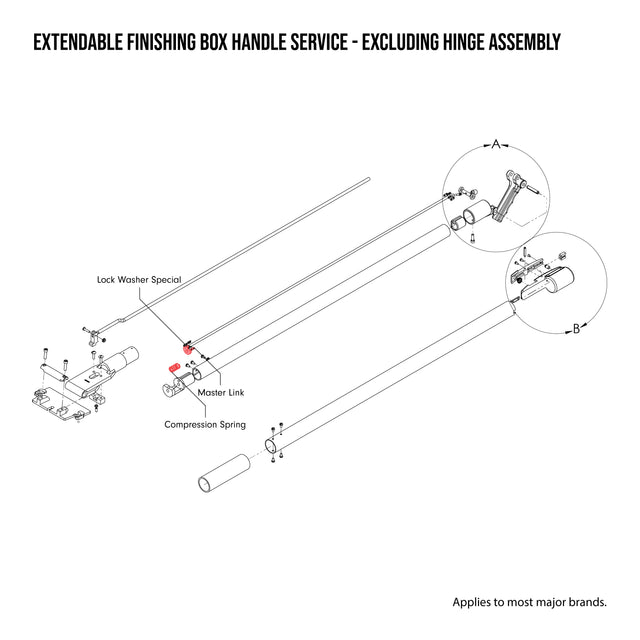 EXTENDABLE FINISHING BOX HANDLE SERVICE - EXCLUDING HINGE ASSEMBLY

A

Lock Washer Special

B

Master Link

Compression Spring

Applies to most major brands.