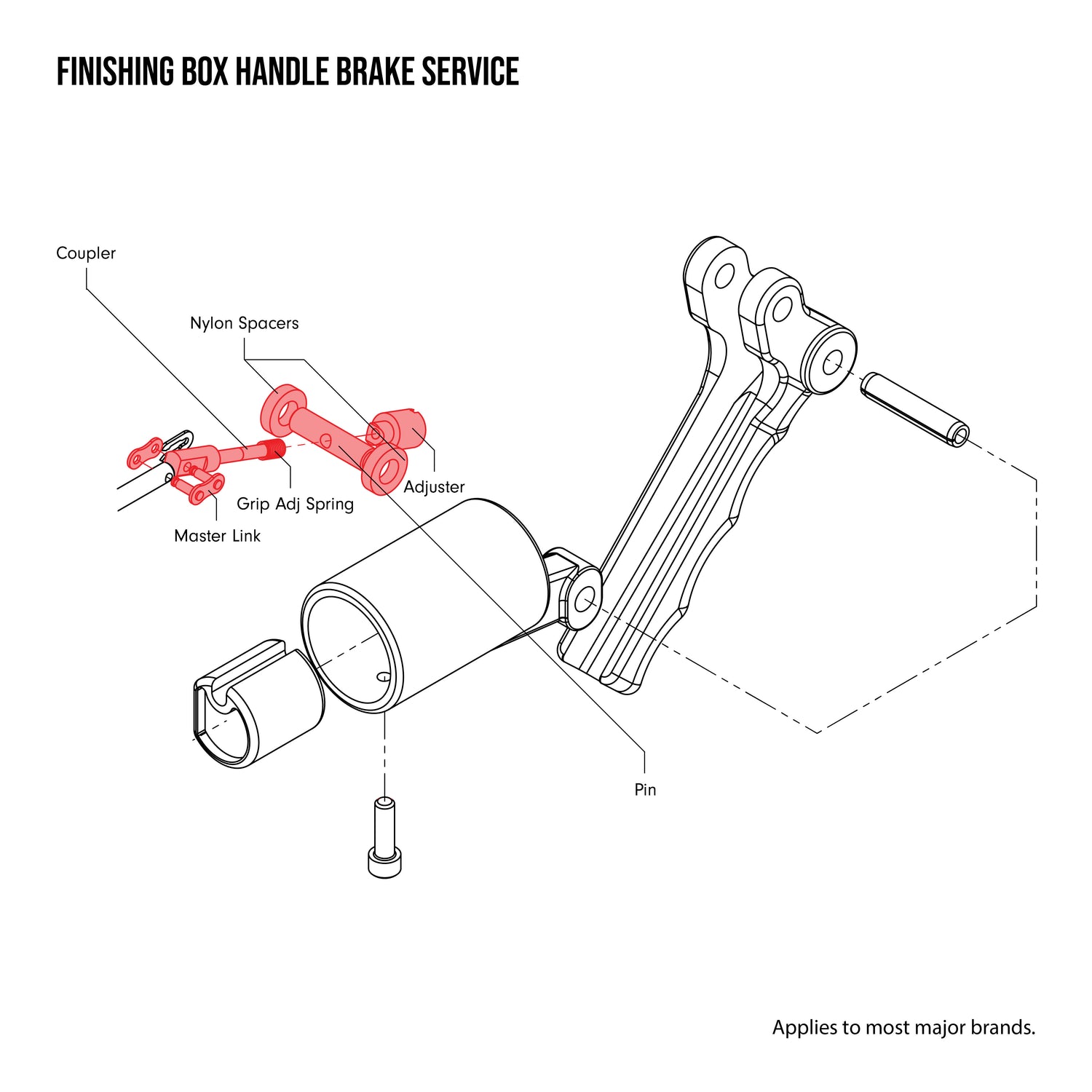 FINISHING BOX HANDLE BRAKE SERVICE

Coupler

Nylon Spacers

Adjuster

Grip Adj Spring

Master Link

Pin

Applies to most major brands.