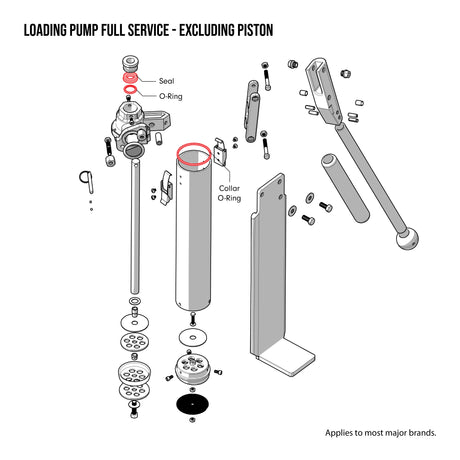 LOADING PUMP FULL SERVICE - EXCLUDING PISTON

Seal

O-Ring

Collar O-Ring

Applies to most major brands.