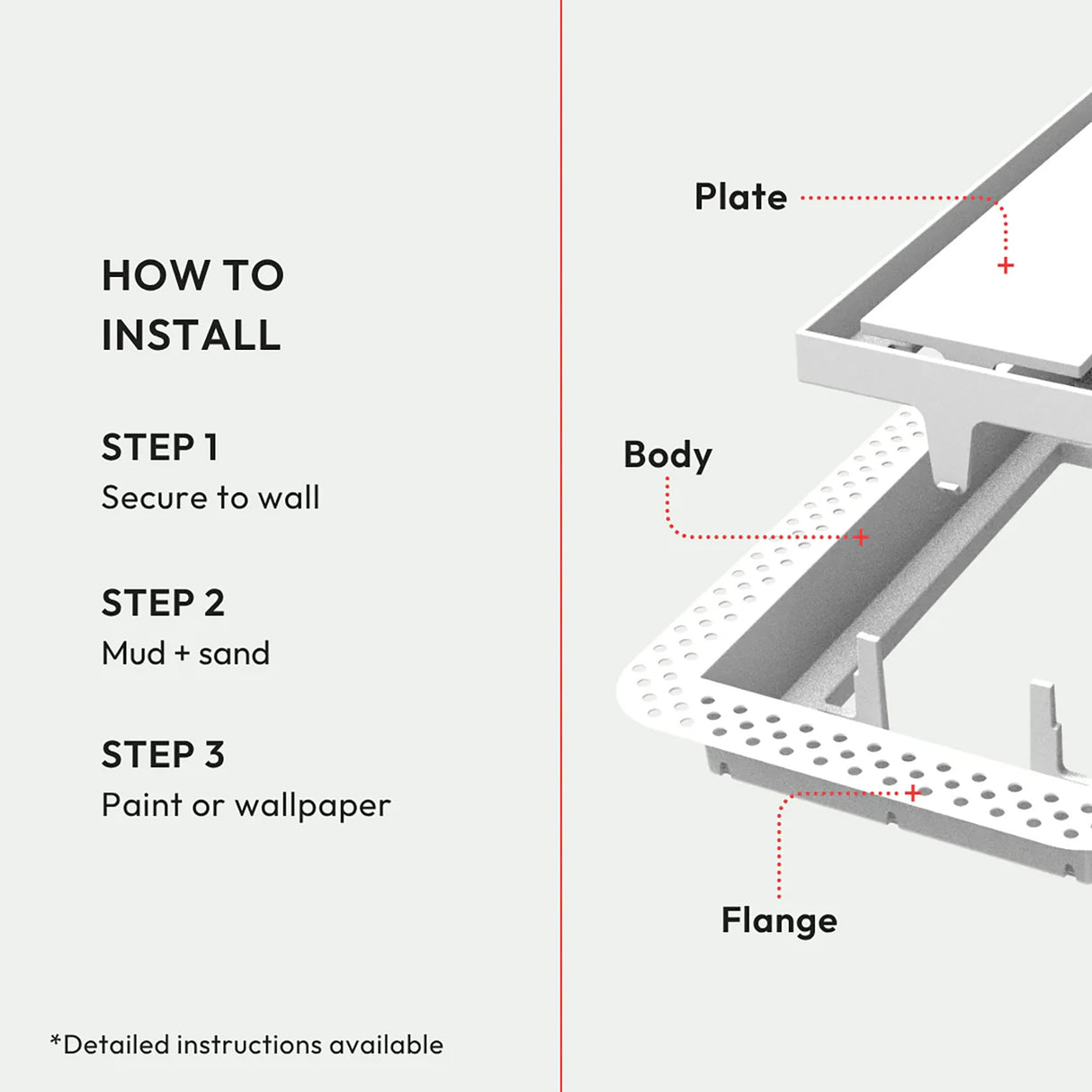 HOW TO INSTALL

STEP 1
Secure to wall

STEP 2
Mud + sand

STEP 3
Paint or wallpaper

*Detailed instructions available

Plate

Body

Flange