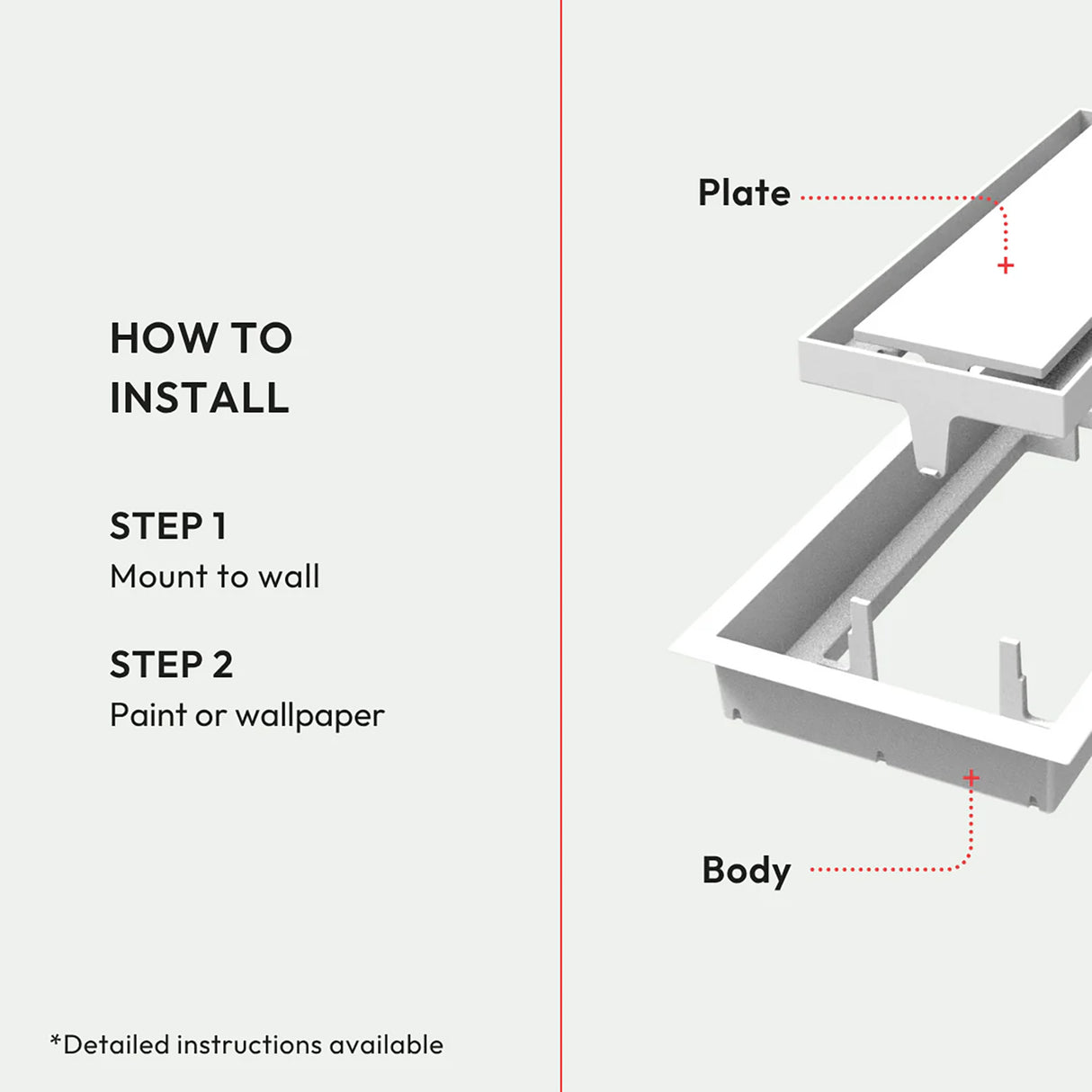 HOW TO INSTALL

STEP 1
Mount to wall

STEP 2
Paint or wallpaper

*Detailed instructions available

Plate

Body