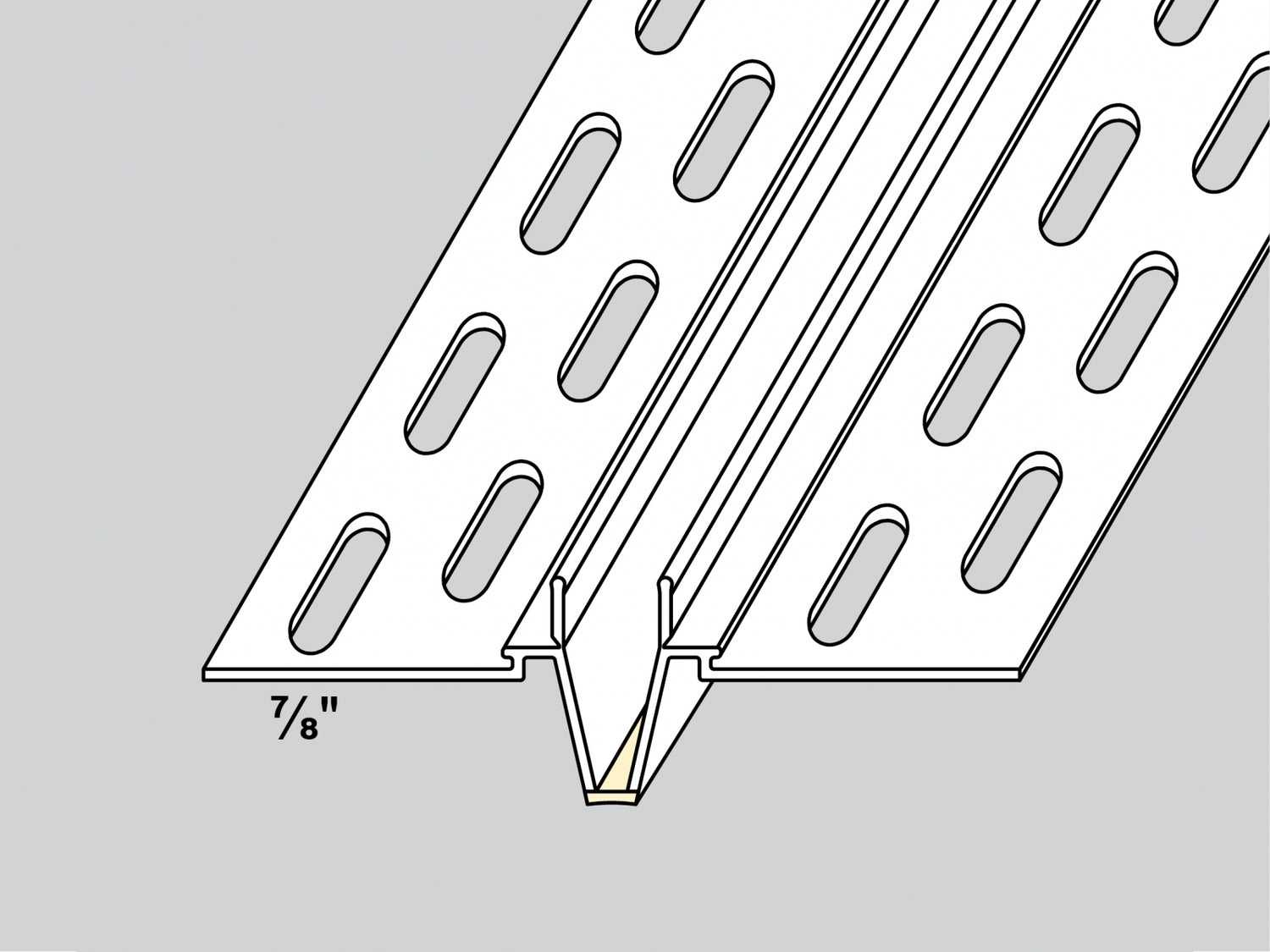 $\frac{7}{8}$"