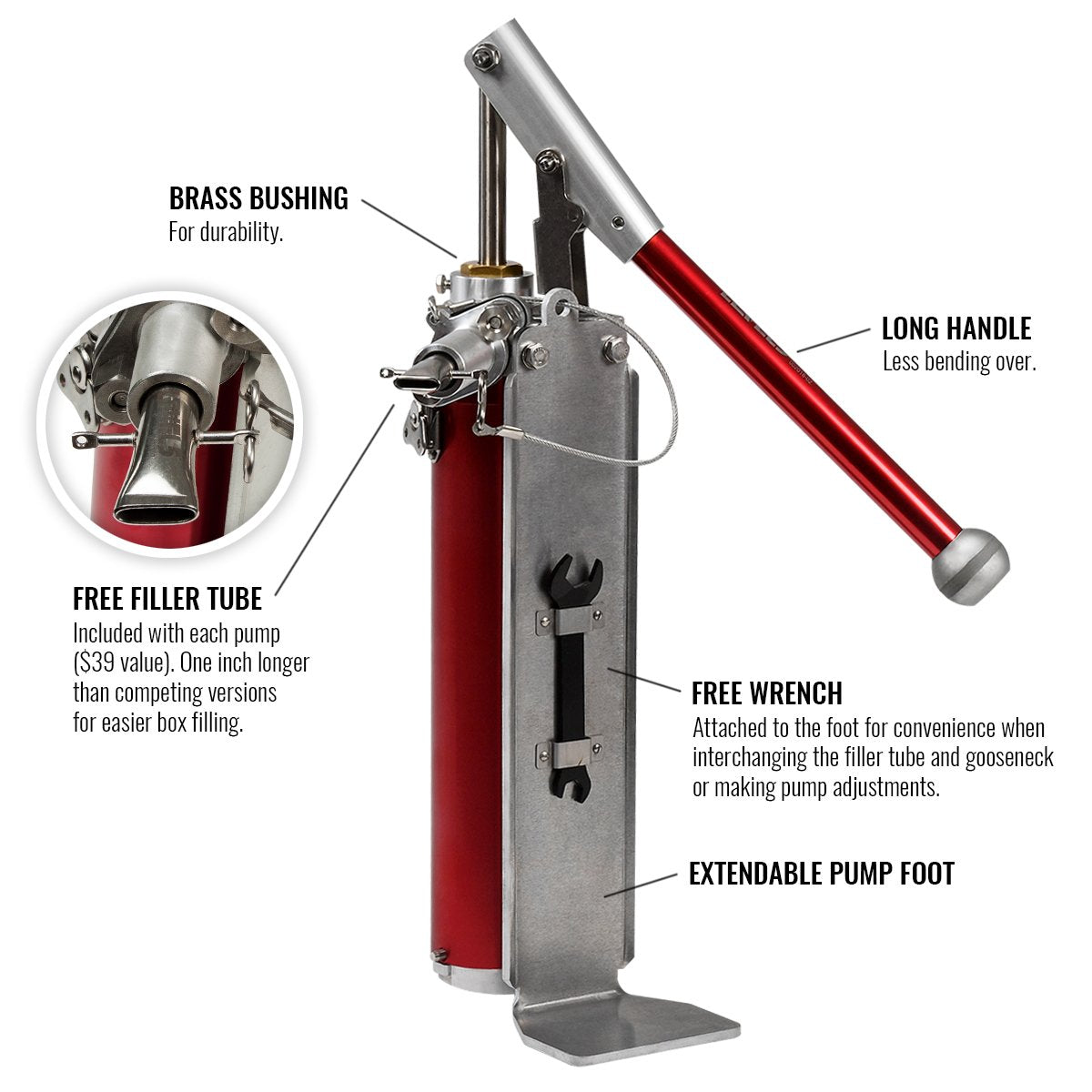 BRASS BUSHING
For durability.

LONG HANDLE
Less bending over.

FREE FILLER TUBE
Included with each pump ($39 value). One inch longer than competing versions for easier box filling.

FREE WRENCH
Attached to the foot for convenience when interchanging the filler tube and gooseneck or making pump adjustments.

EXTENDABLE PUMP FOOT