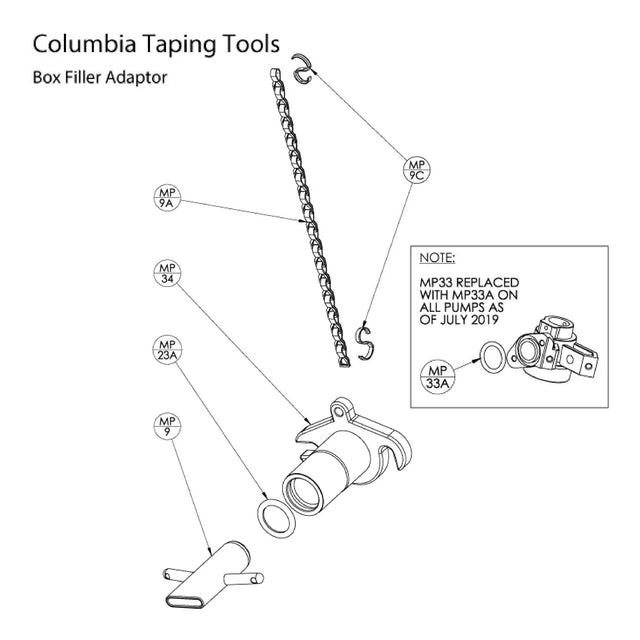 Columbia Taping Tools

Box Filler Adaptor

MP 9C

MP 9A

MP 34

MP 23A

MP 9

NOTE:

MP33 REPLACED WITH MP33A ON ALL PUMPS AS OF JULY 2019

MP 33A