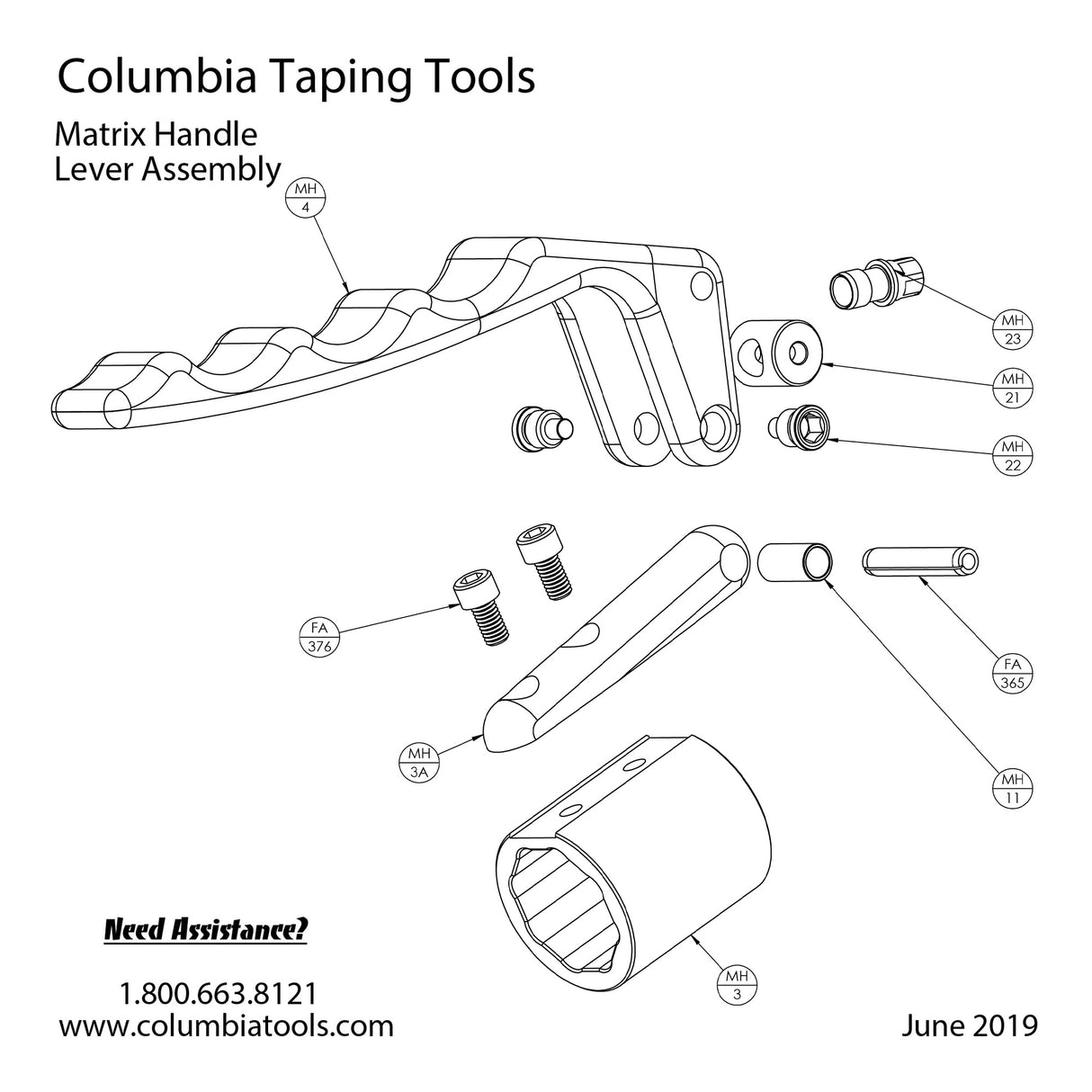 Columbia Taping Tools

Matrix Handle
Lever Assembly

MH
4

MH
23

MH
21

MH
22

FA
376

FA
365

MH
3A

MH
11

MH
3

Need Assistance?

1.800.663.8121
www.columbiatools.com

June 2019