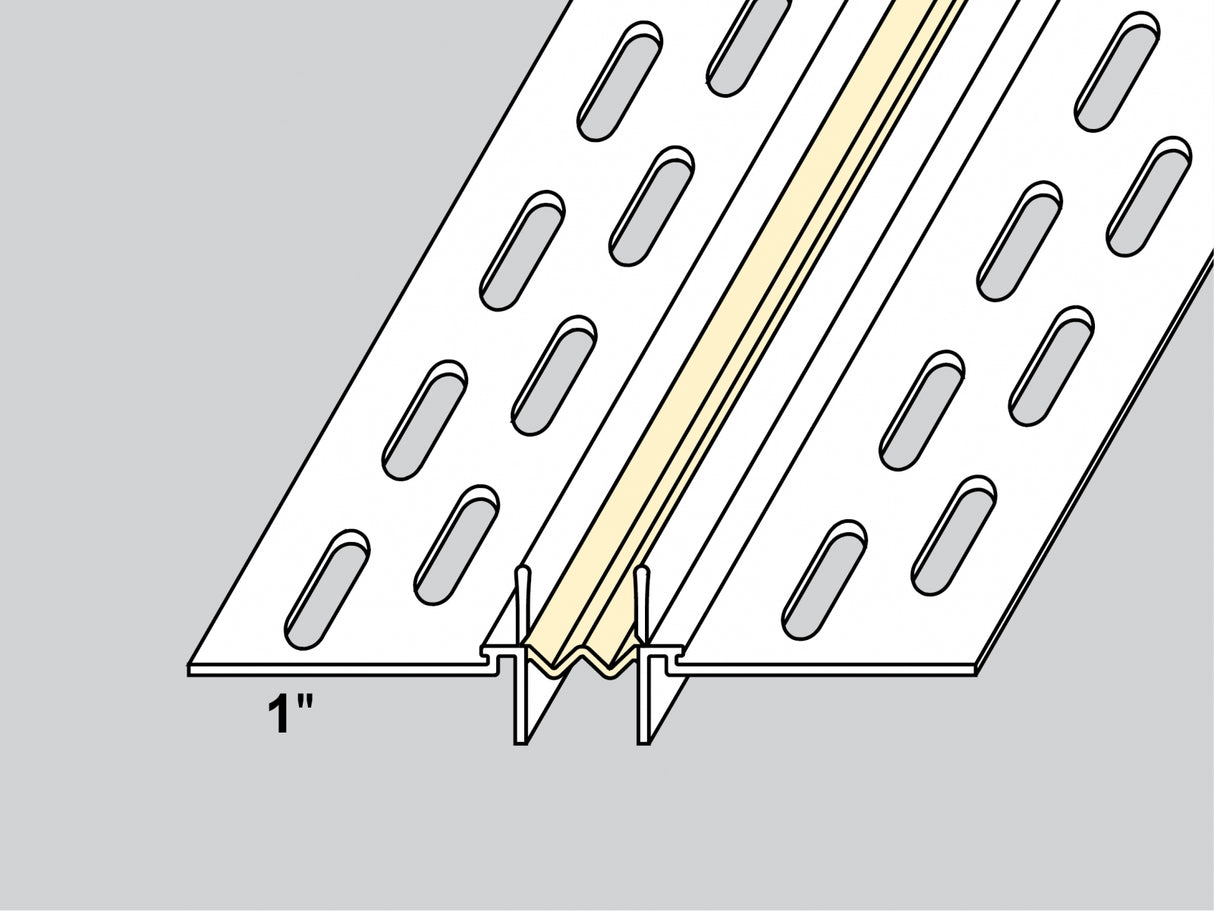 1"