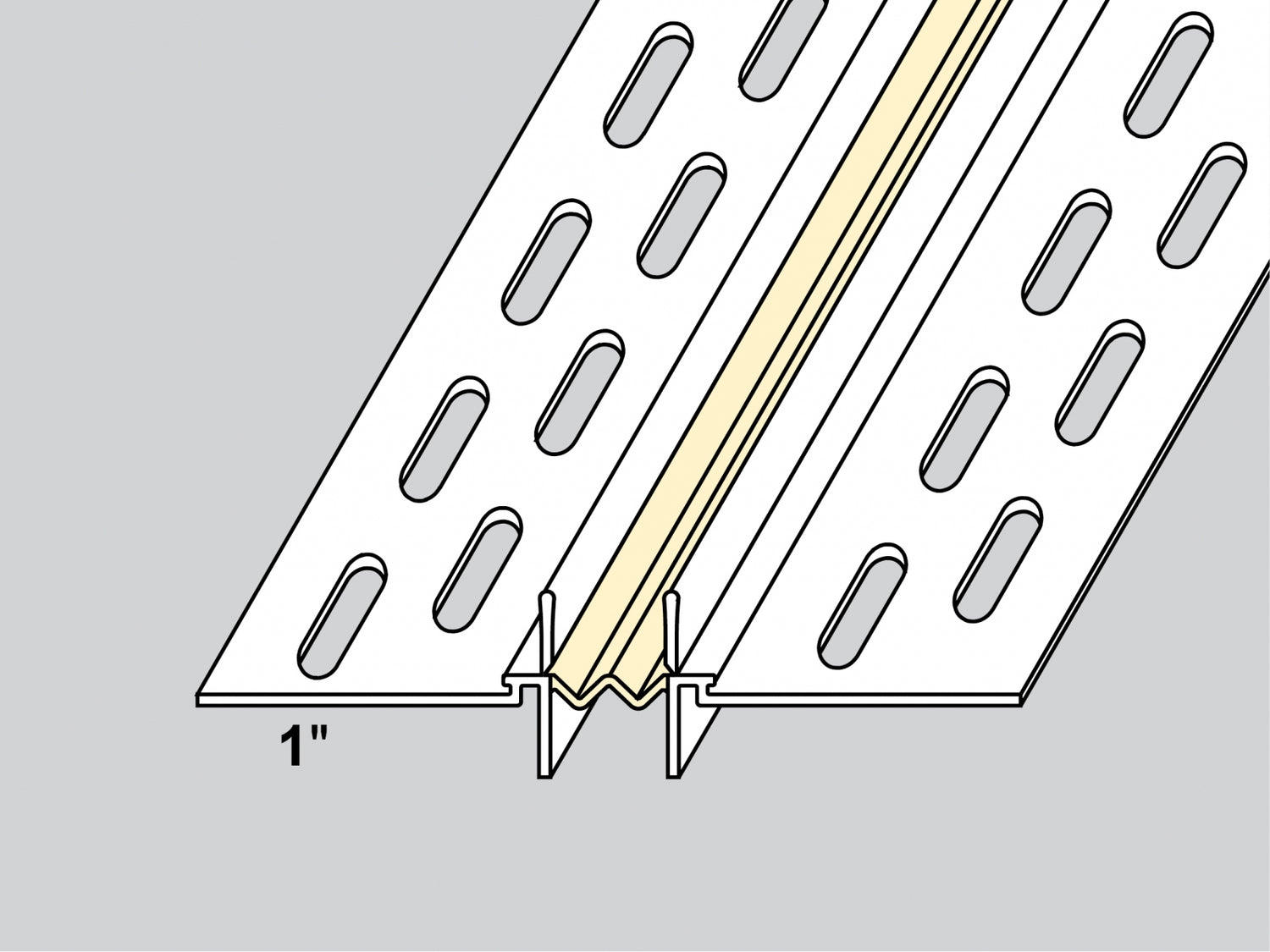 1"