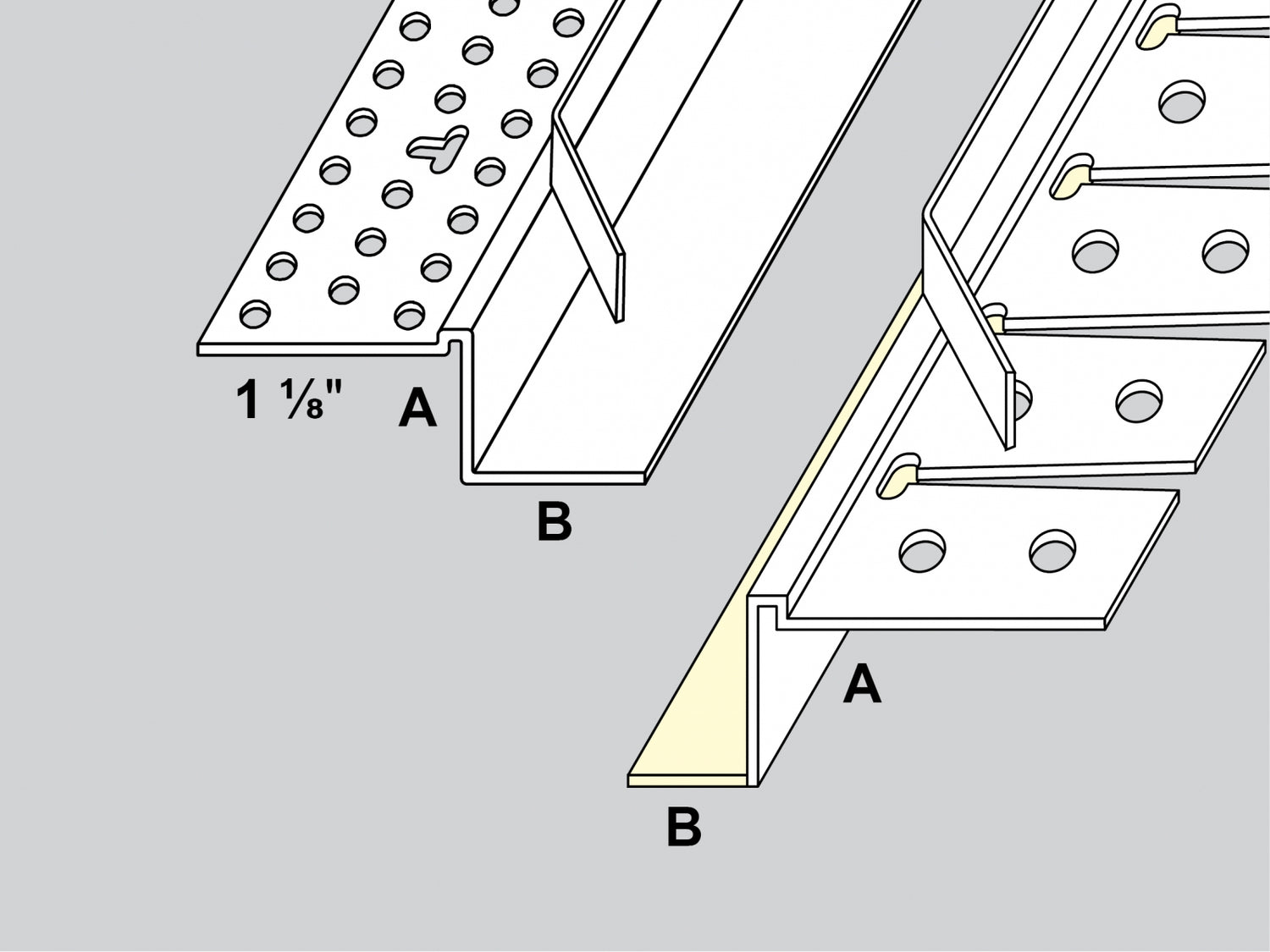 1 ⅛"
A
B
A
B