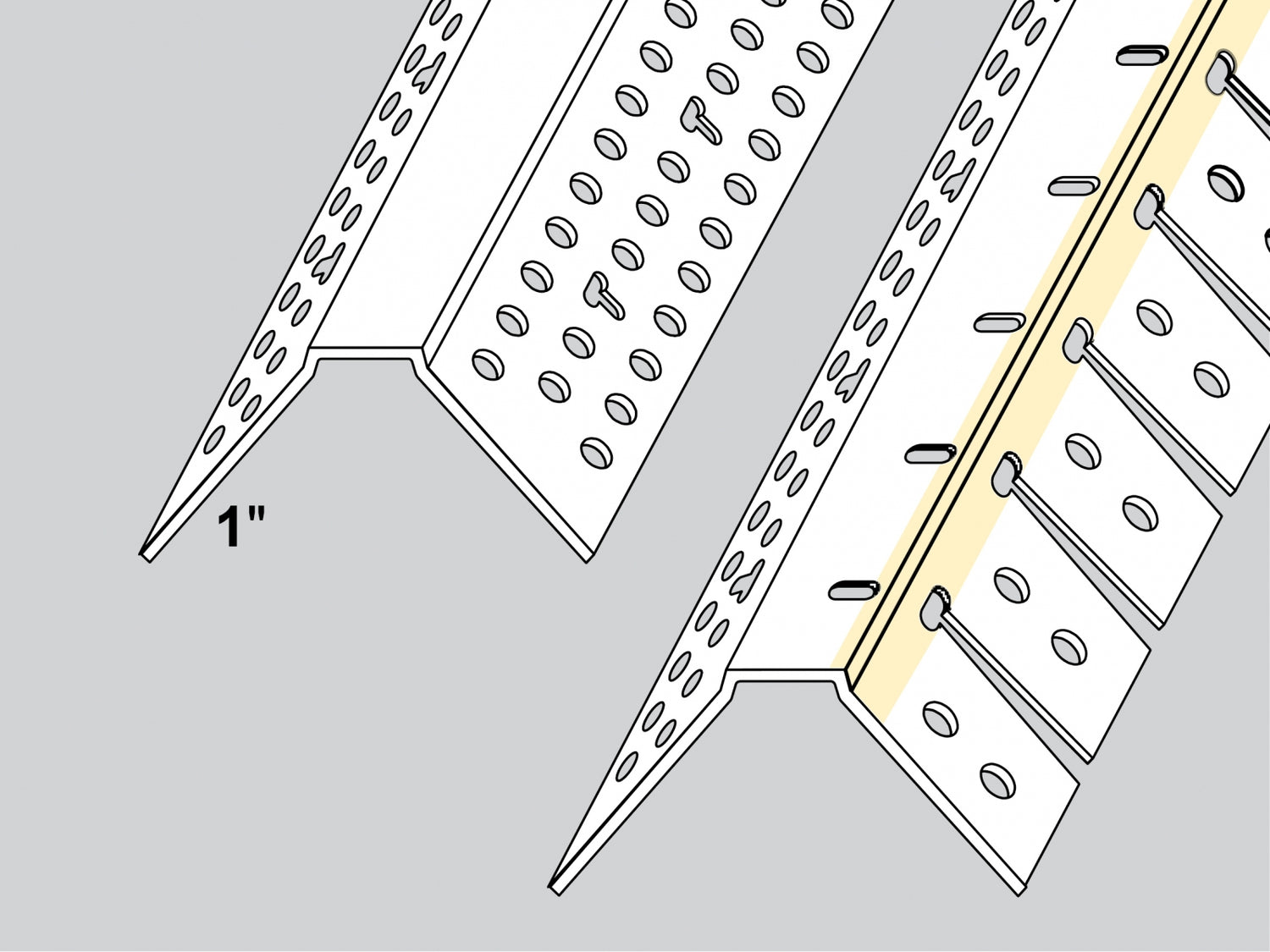 1"