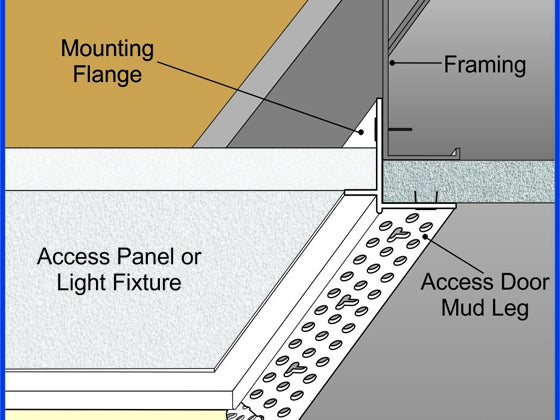 Mounting Flange

Framing

Access Panel or Light Fixture

Access Door Mud Leg