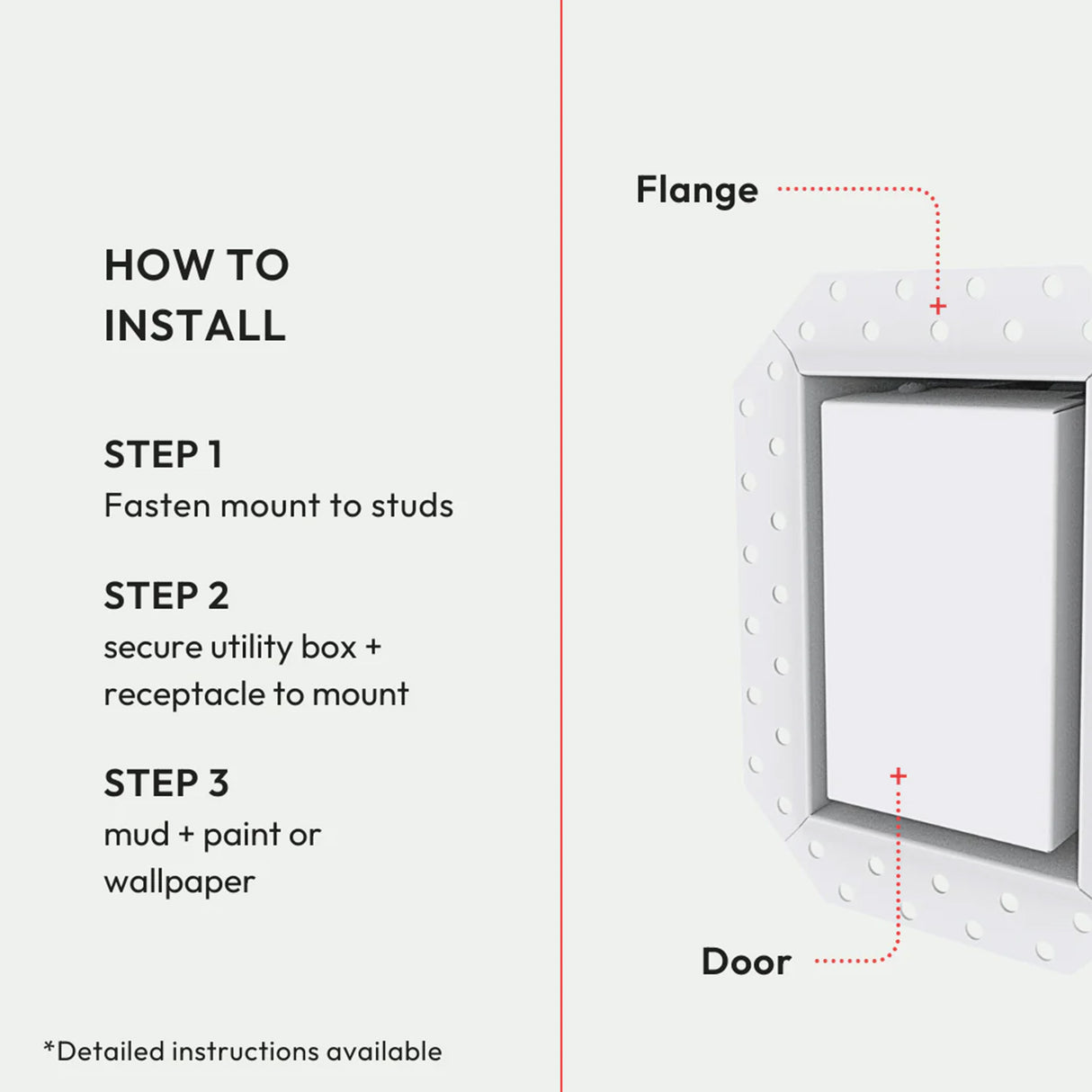 HOW TO INSTALL

STEP 1
Fasten mount to studs

STEP 2
secure utility box + receptacle to mount

STEP 3
mud + paint or wallpaper

*Detailed instructions available

Flange

Door